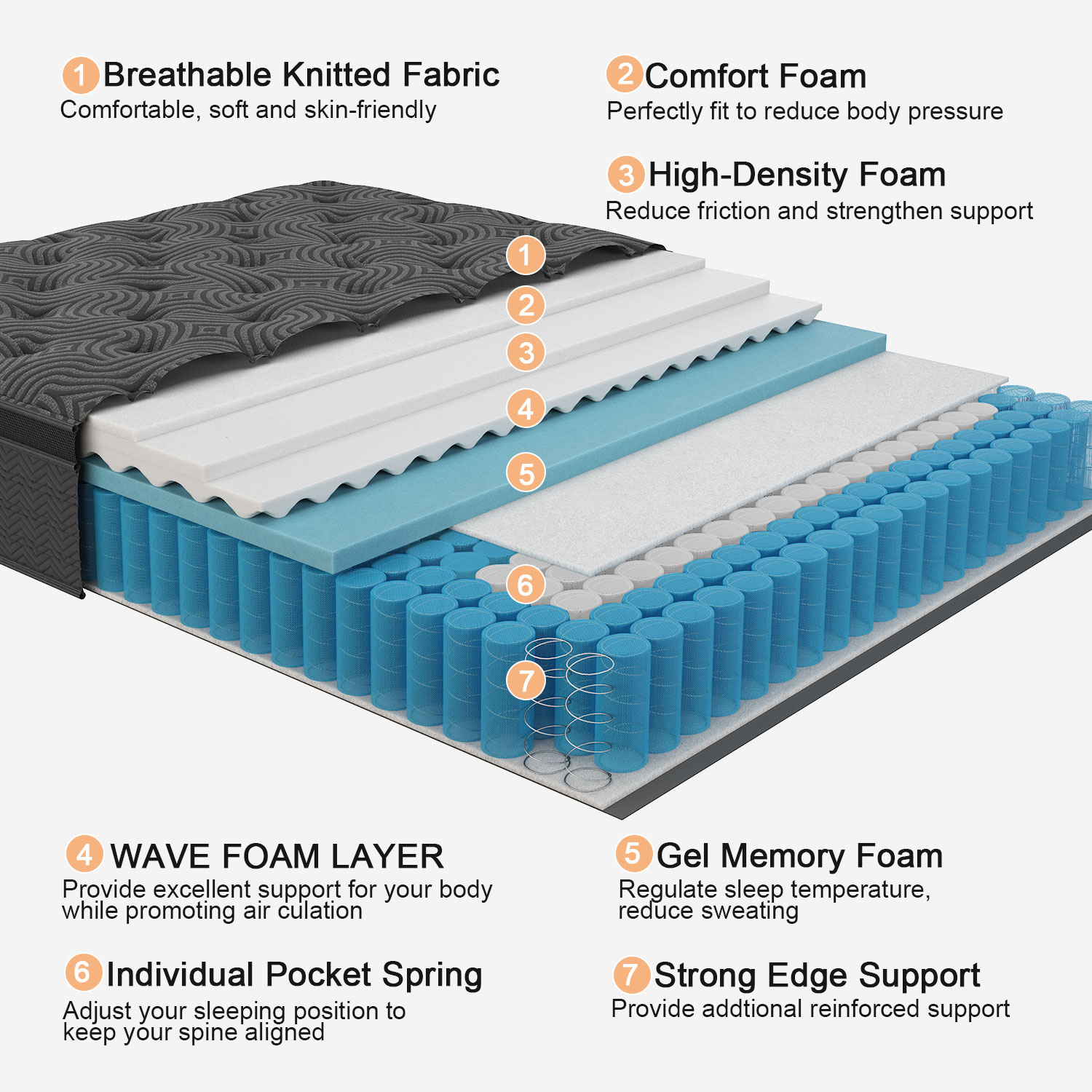 1 Breathable Knitted Fabric
Comfortable, soft and skin-friendly

2 Comfort Foam
Perfectly fit to reduce body pressure

3 High-Density Foam
Reduce friction and strengthen support

1
2
3
4
5
6
7

4 WAVE FOAM LAYER
Provide excellent support for your body while promoting air culation

5 Gel Memory Foam
Regulate sleep temperature, reduce sweating

6 Individual Pocket Spring
Adjust your sleeping position to keep your spine aligned

7 Strong Edge Support
Provide addtional reinforced support