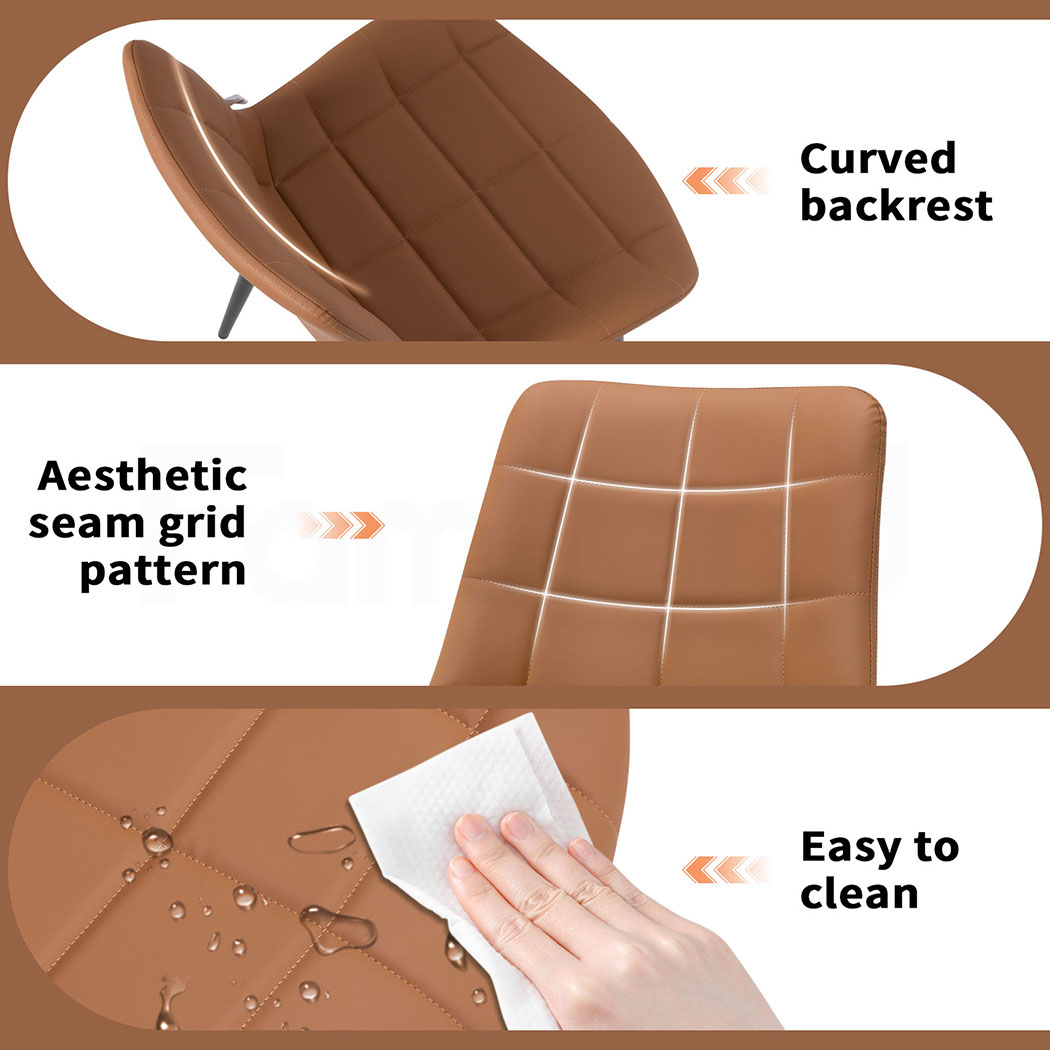 Curved backrest

Aesthetic seam grid pattern

Easy to clean