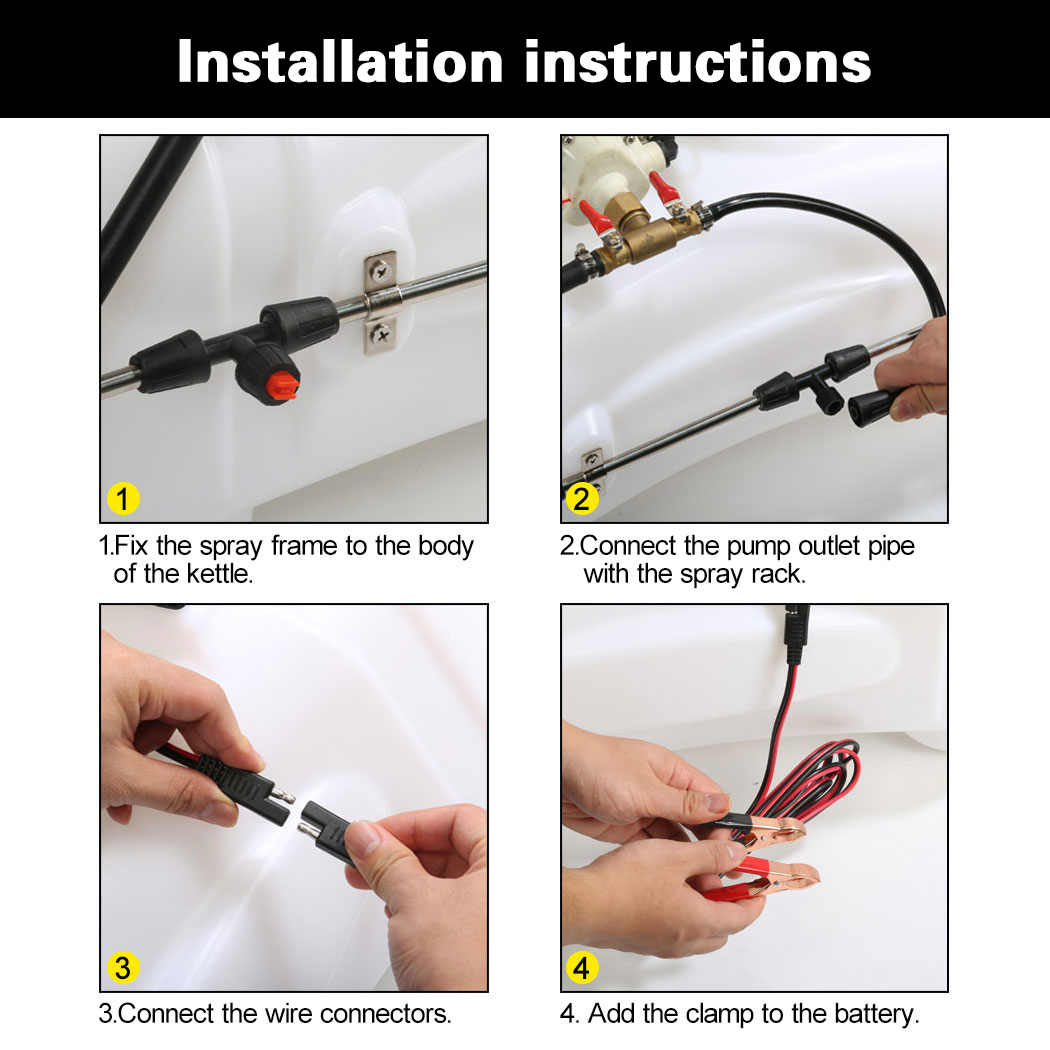 Installation instructions

1

1.Fix the spray frame to the body of the kettle.

2

2.Connect the pump outlet pipe with the spray rack.

3

3.Connect the wire connectors.

4

4. Add the clamp to the battery.