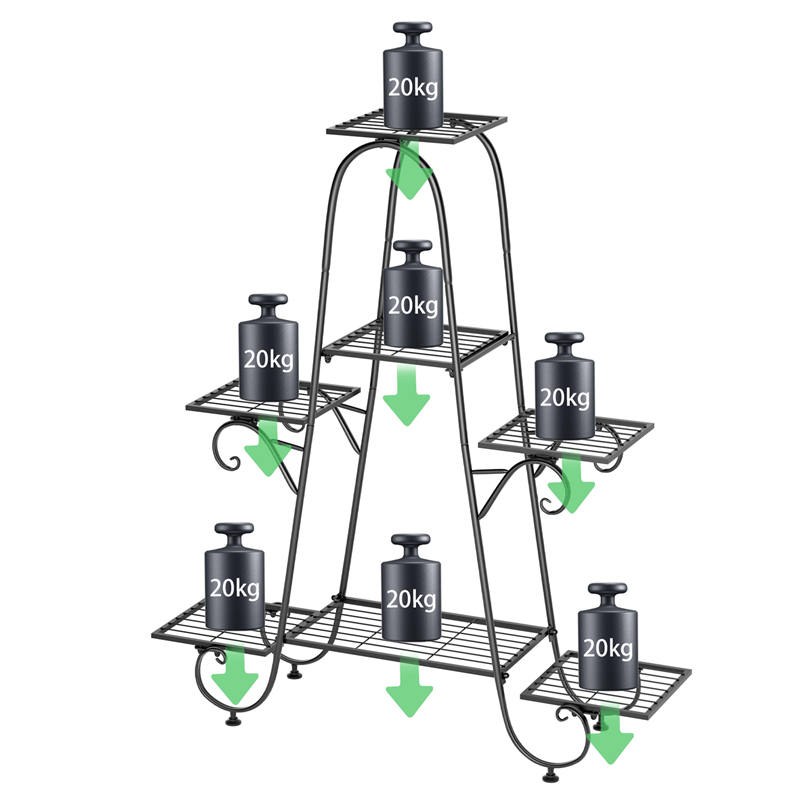 20kg

20kg

20kg

20kg

20kg

20kg

20kg