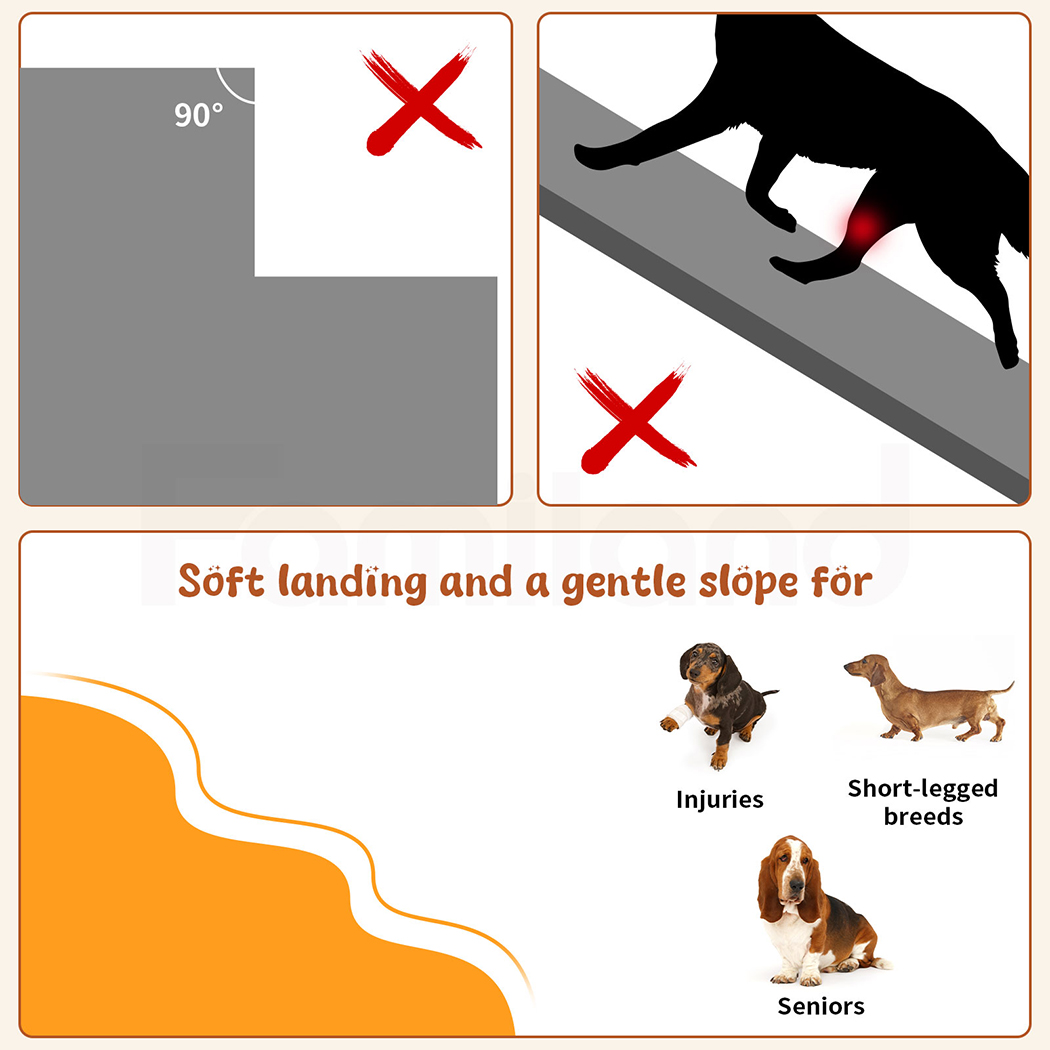 90°

Soft landing and a gentle slope for

Injuries

Short-legged breeds

Seniors