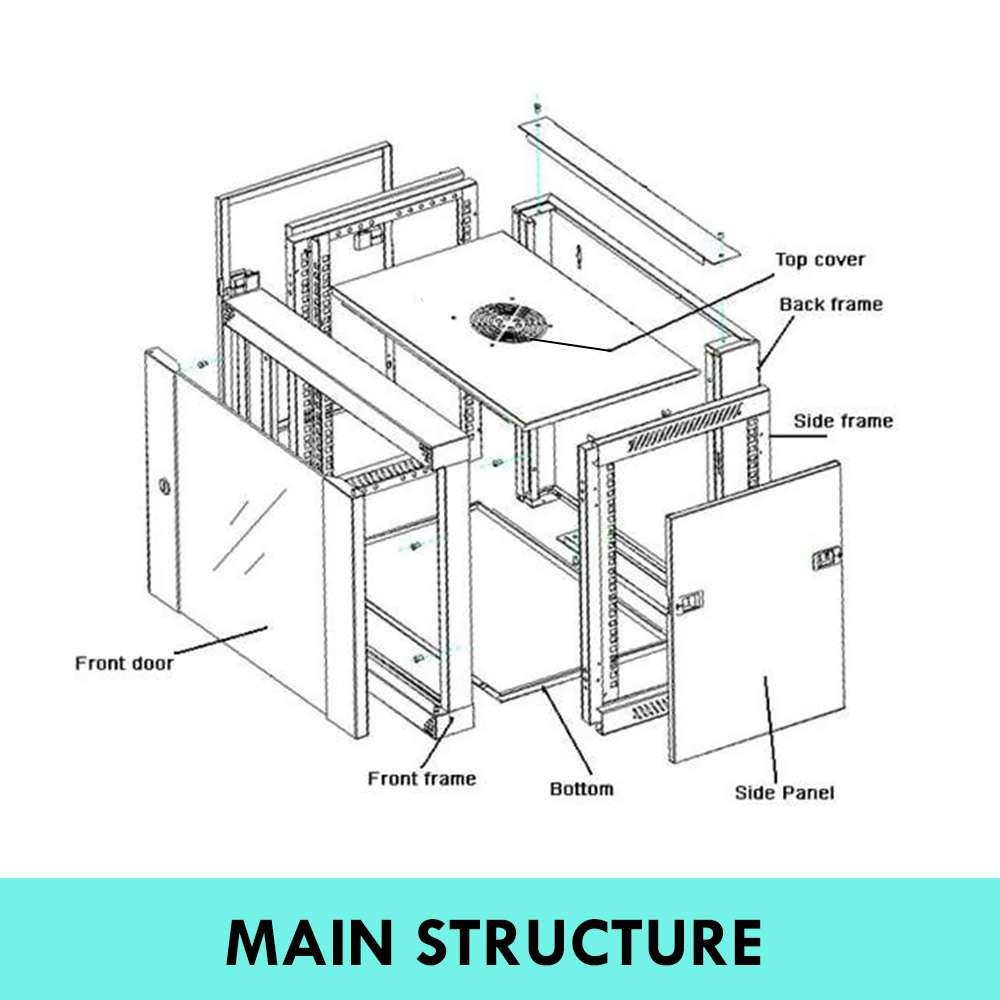 Top cover
Back frame
Side frame
Front door
Front frame
Bottom
Side Panel

MAIN STRUCTURE