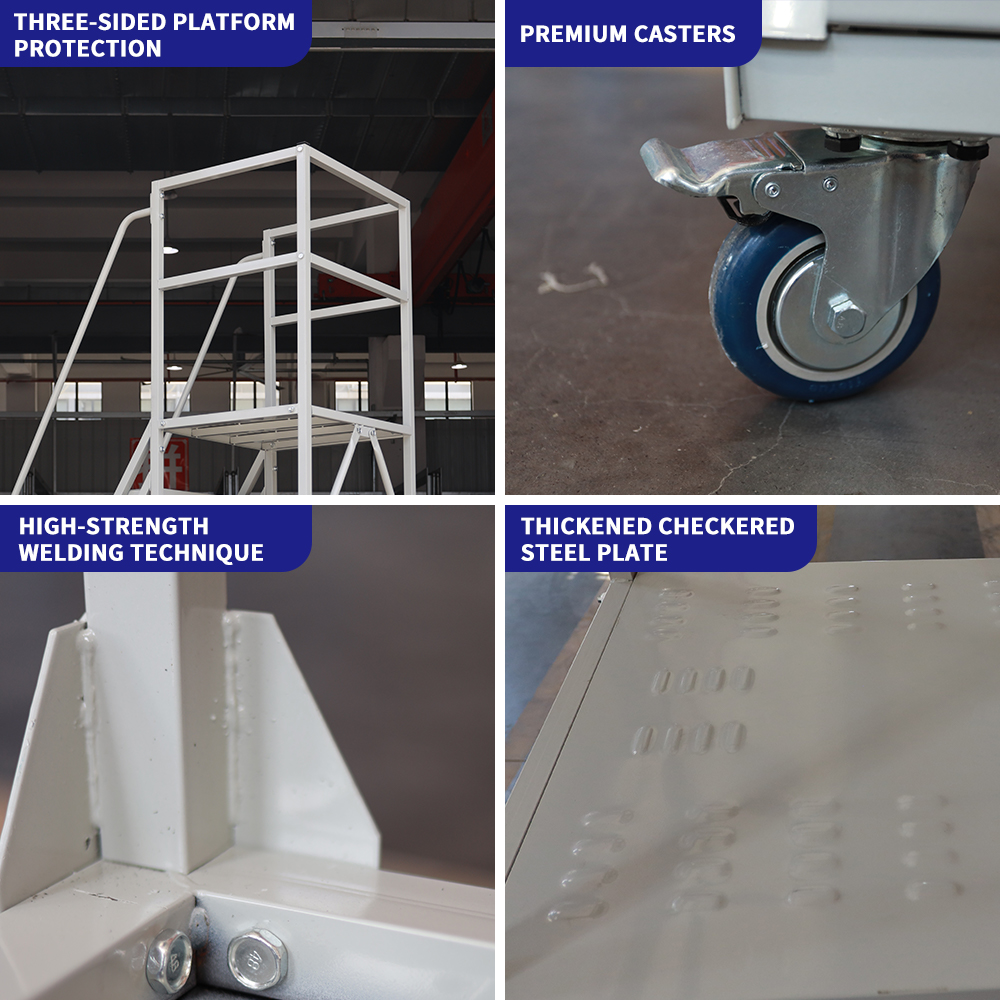 THREE-SIDED PLATFORM PROTECTION

PREMIUM CASTERS

HIGH-STRENGTH WELDING TECHNIQUE

THICKENED CHECKERED STEEL PLATE