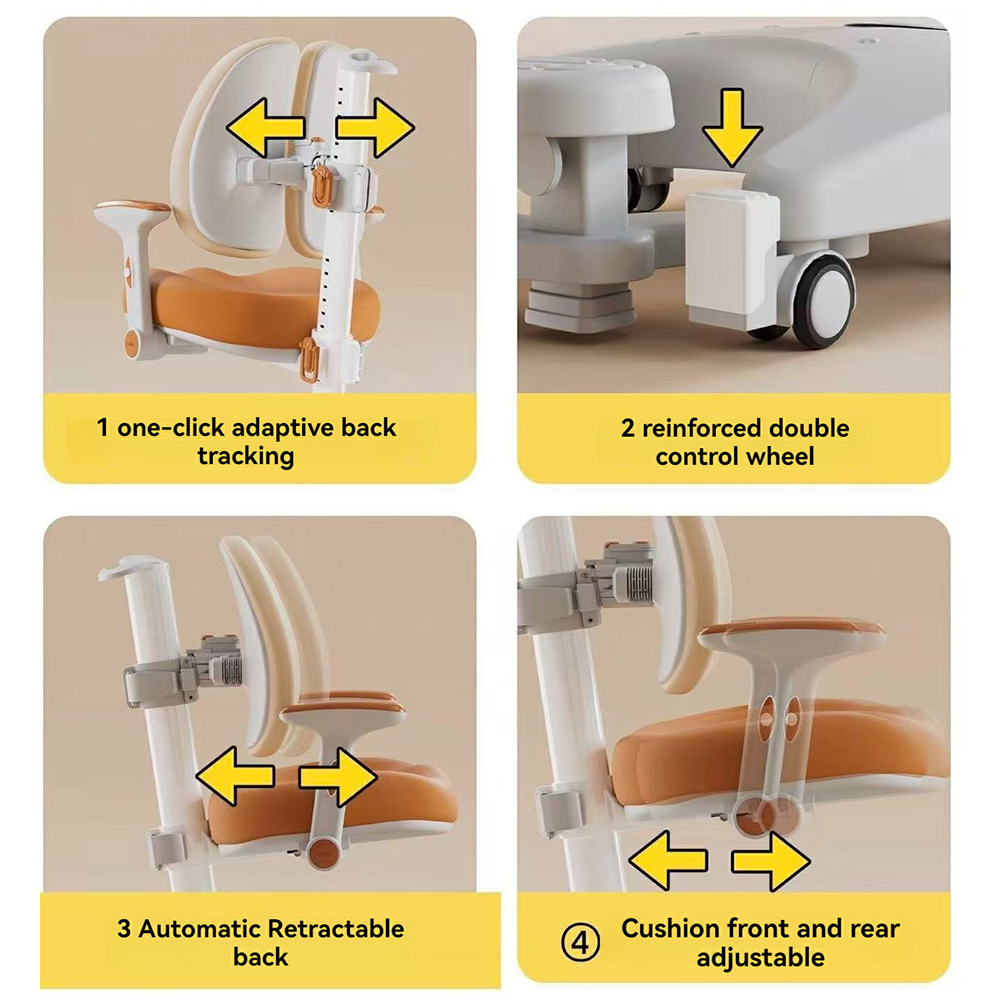 1 one-click adaptive back tracking

2 reinforced double control wheel

3 Automatic Retractable back

④ Cushion front and rear adjustable