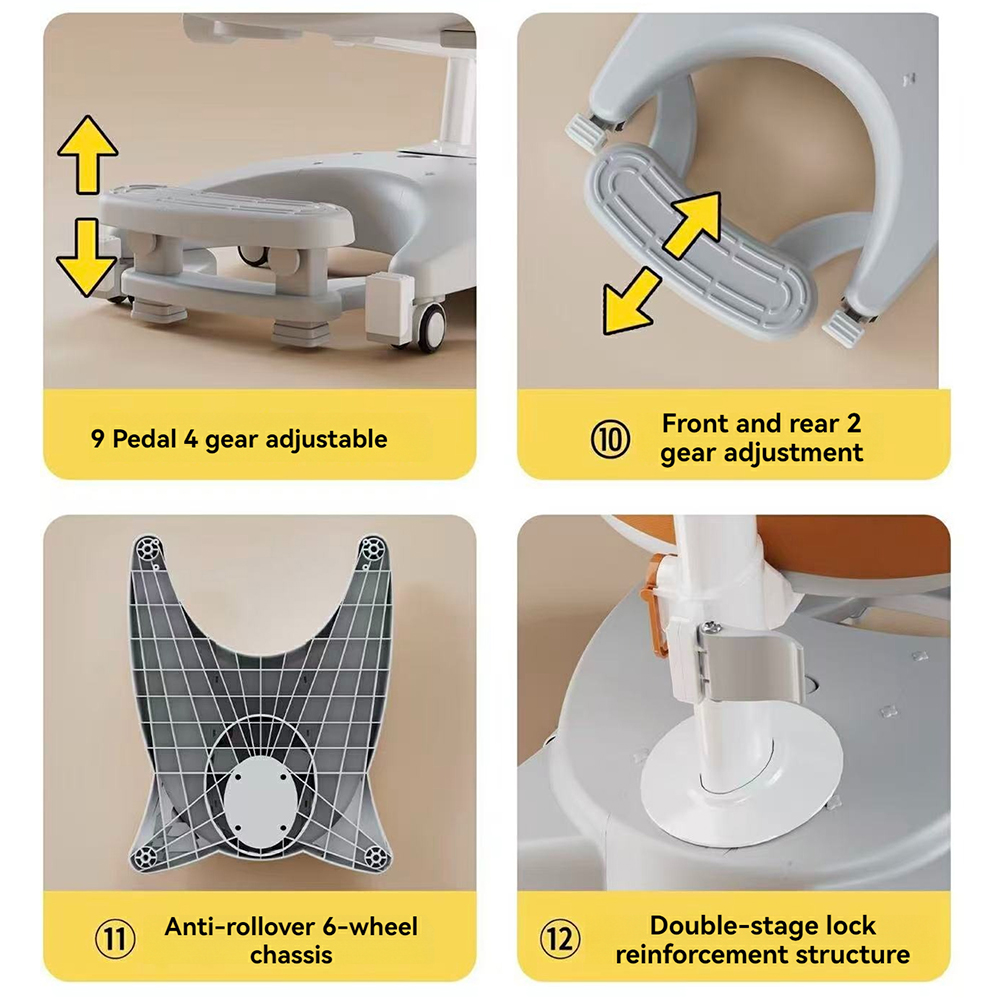 9 Pedal 4 gear adjustable

⑩ Front and rear 2 gear adjustment

⑪ Anti-rollover 6-wheel chassis

⑫ Double-stage lock reinforcement structure