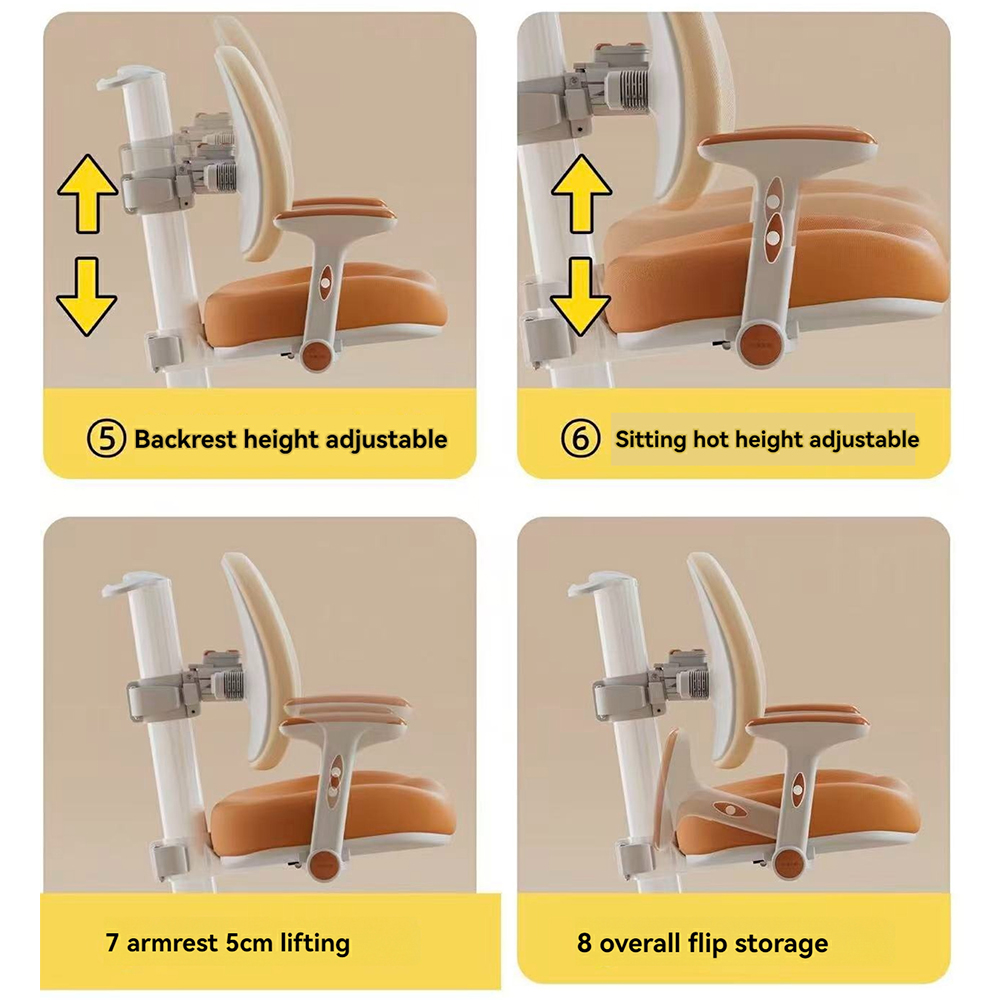 ⑤ Backrest height adjustable

⑥ Sitting hot height adjustable

7 armrest 5cm lifting

8 overall flip storage