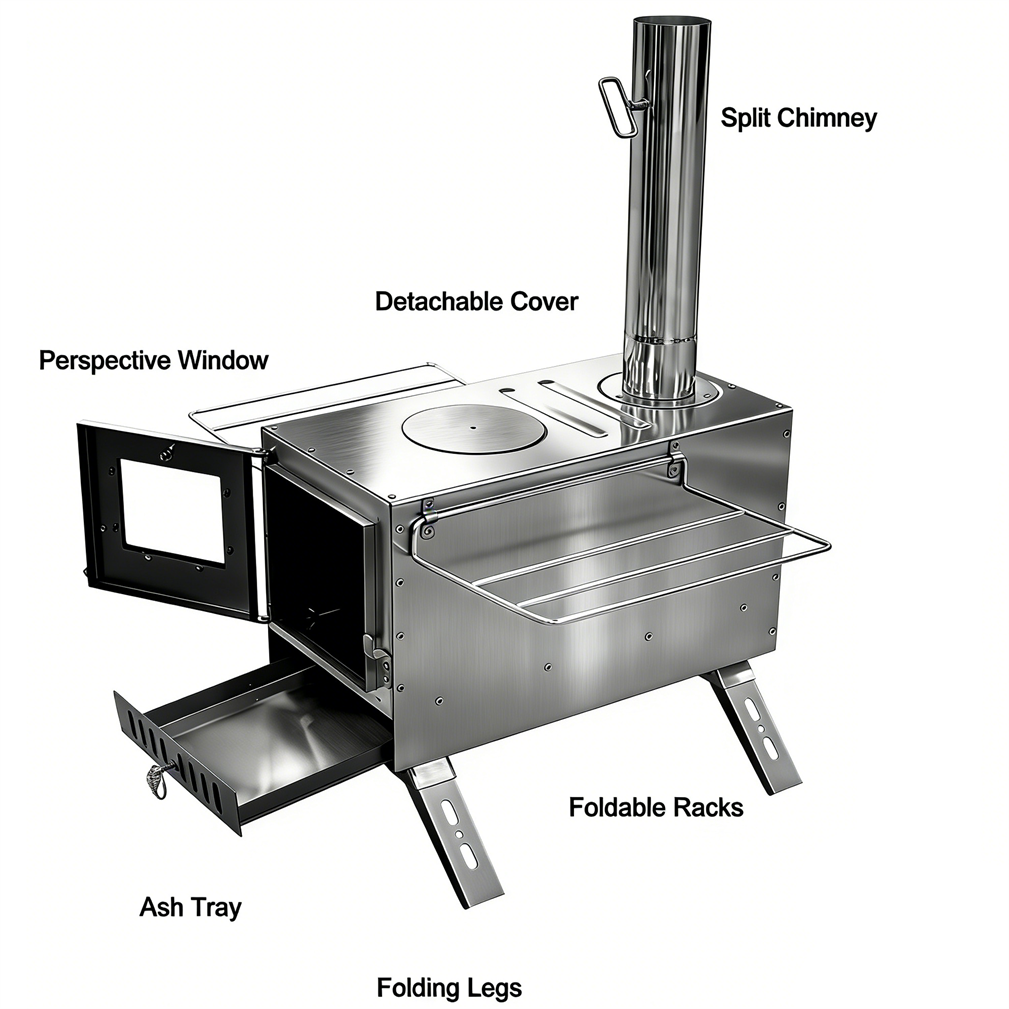 Split Chimney

Detachable Cover

Perspective Window

Foldable Racks

Ash Tray

Folding Legs